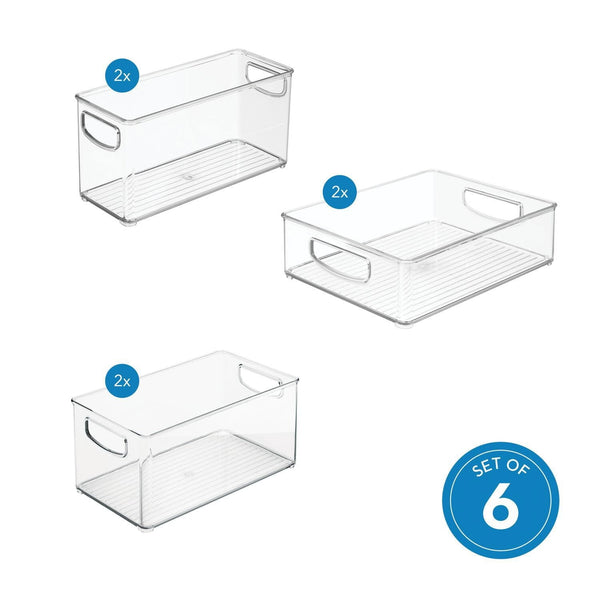 2x

2x

2x

SET OF
6